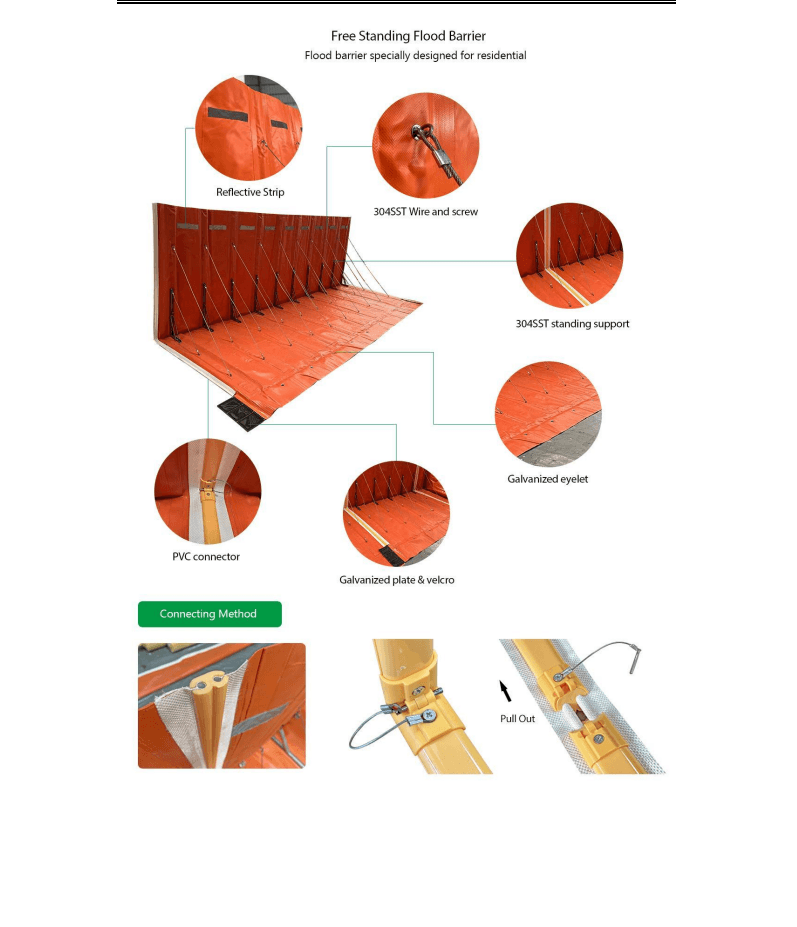 Free Standing Flood Barrier
Flood barrier specially designed for residential

Reflective Strip

304SST Wire and screw

304SST standing support

Galvanized eyelet

PVC connector

Galvanized plate & velcro

Connecting Method

Pull Out